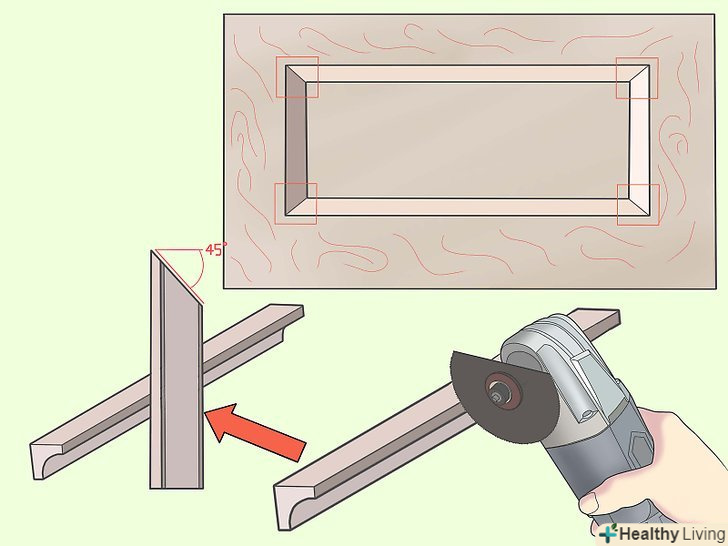 45°

Healthy Living