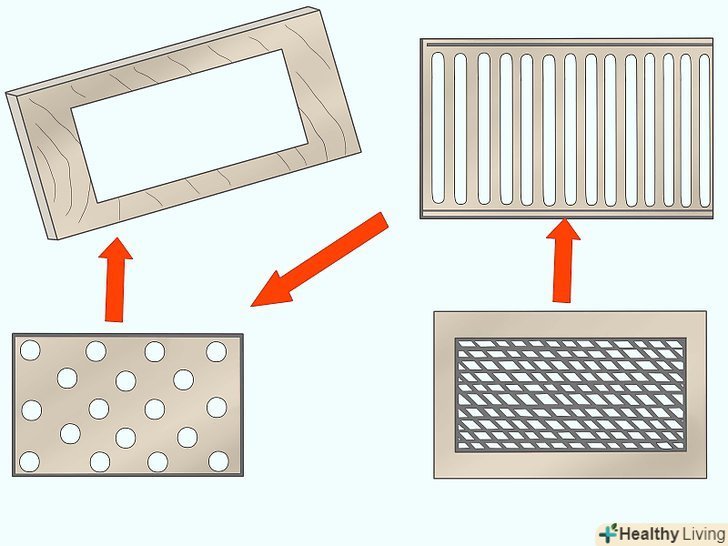 Healthy Living