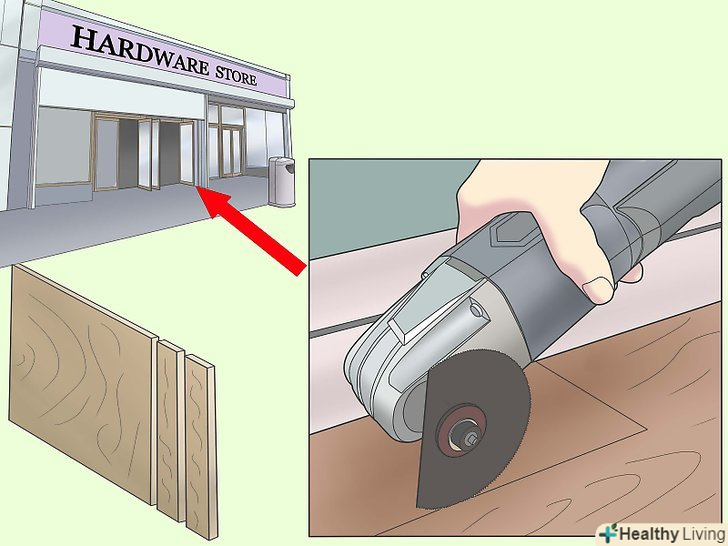 HARDWARE STORE

Healthy Living