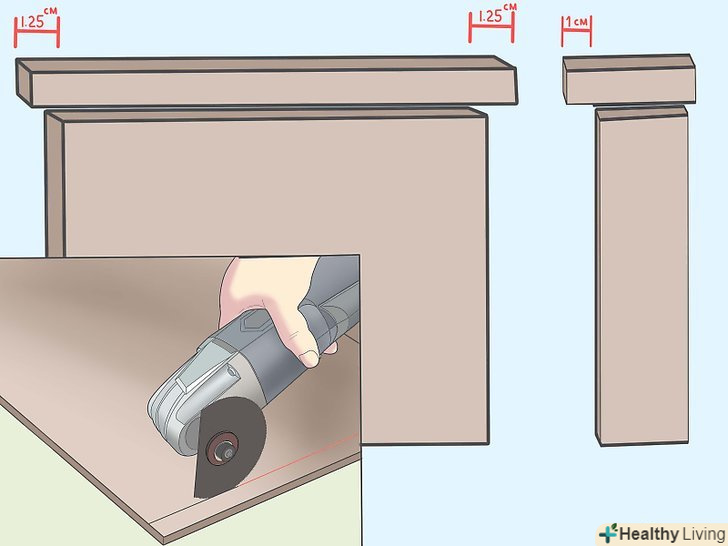 1.25 см

1.25 см

1 см

Healthy Living