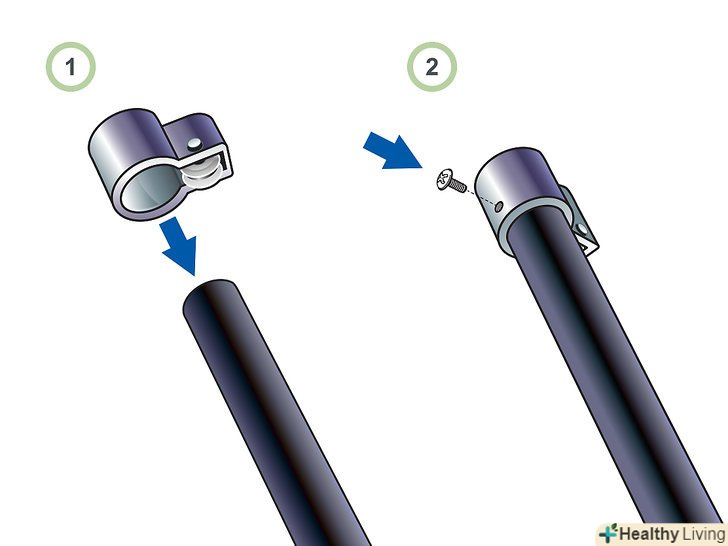 1

2

Healthy Living