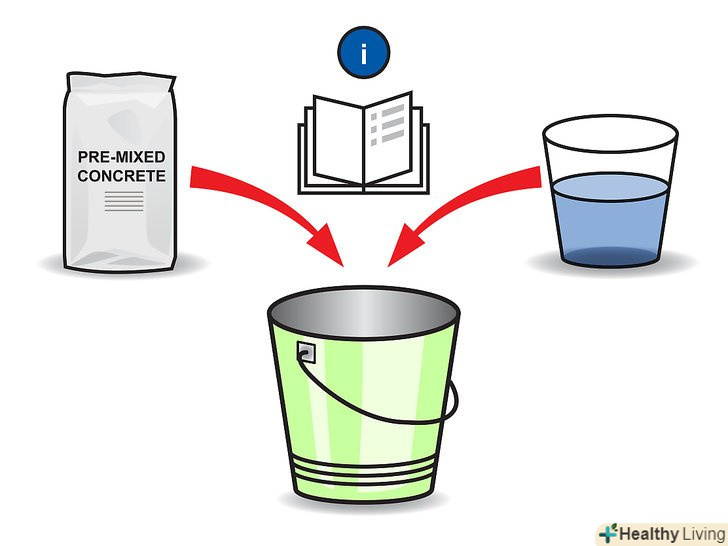 i

PRE-MIXED CONCRETE

Healthy Living