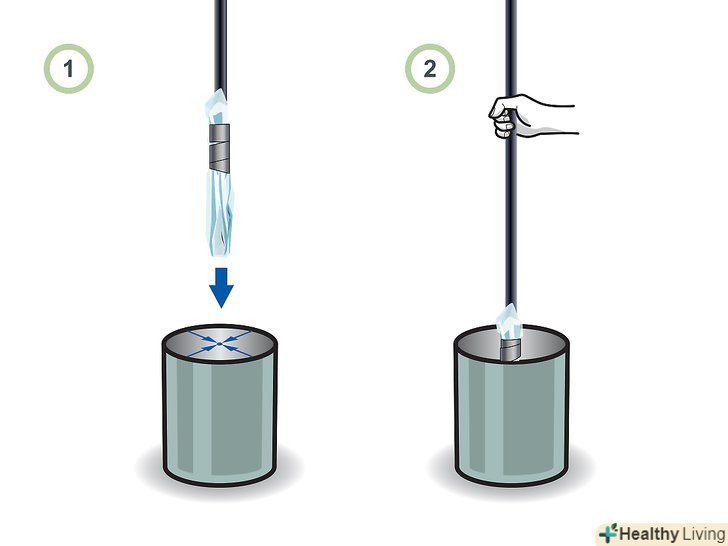 1

2

Healthy Living