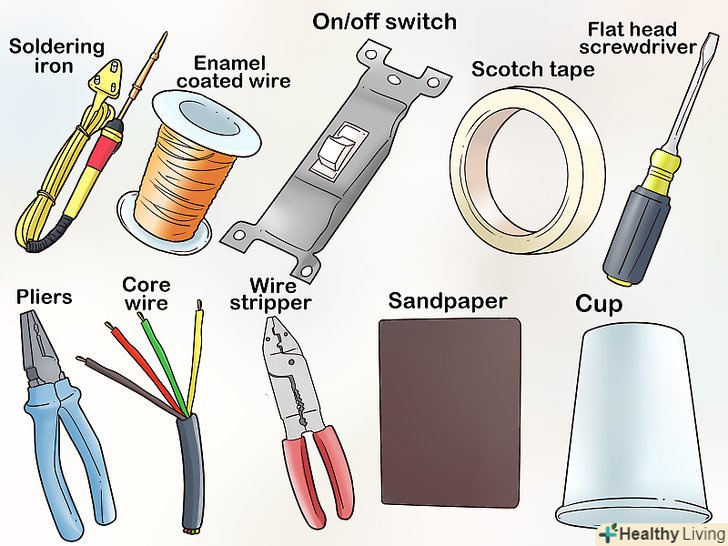 Soldering iron

Enamel coated wire

On/off switch

Scotch tape

Flat head screwdriver

Pliers

Core wire

Wire stripper

Sandpaper

Cup

Healthy Living