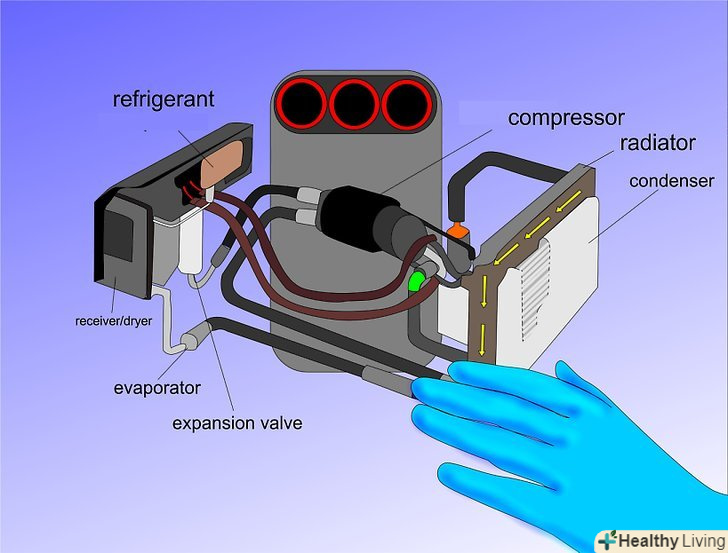 refrigerant

compressor

radiator

condenser

receiver/dryer

evaporator

expansion valve

Healthy Living