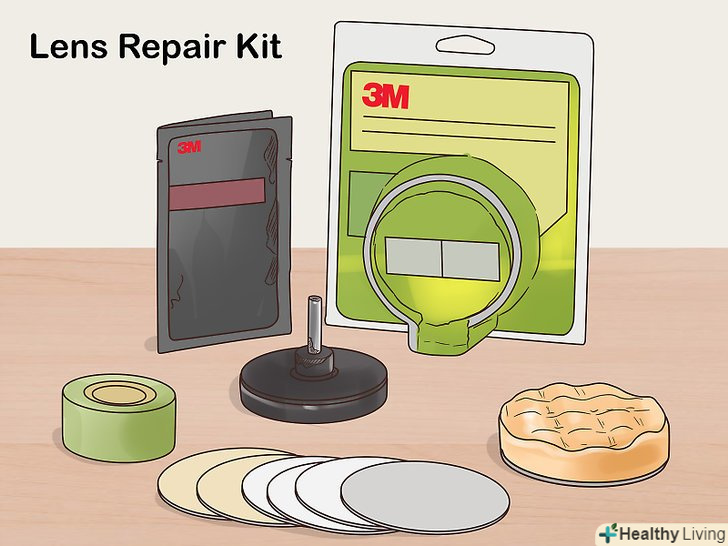 Lens Repair Kit

3M

3M

Healthy Living