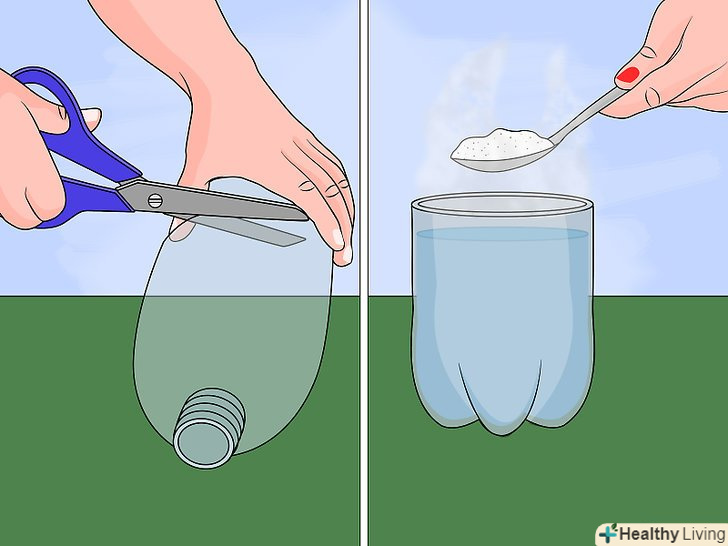 Healthy Living