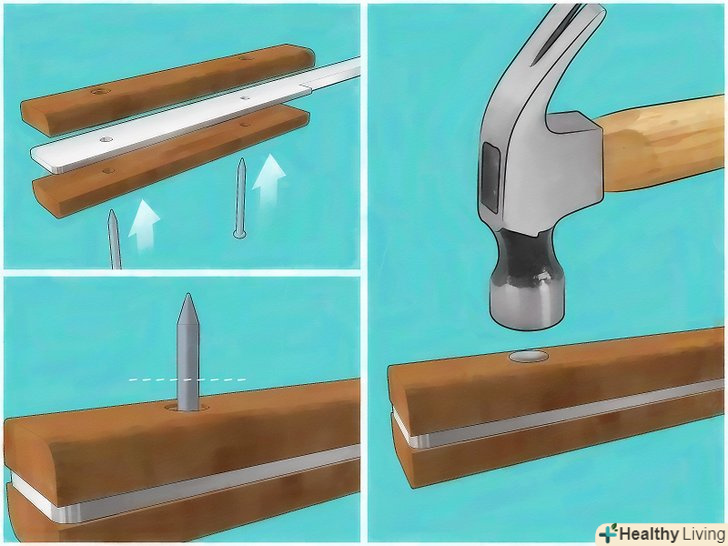 Healthy Living