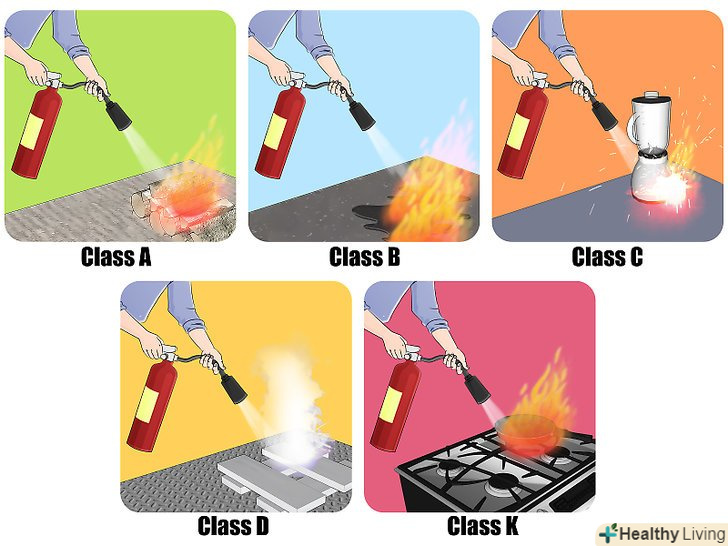 Class A

Class B

Class C

Class D

Class K

Healthy Living