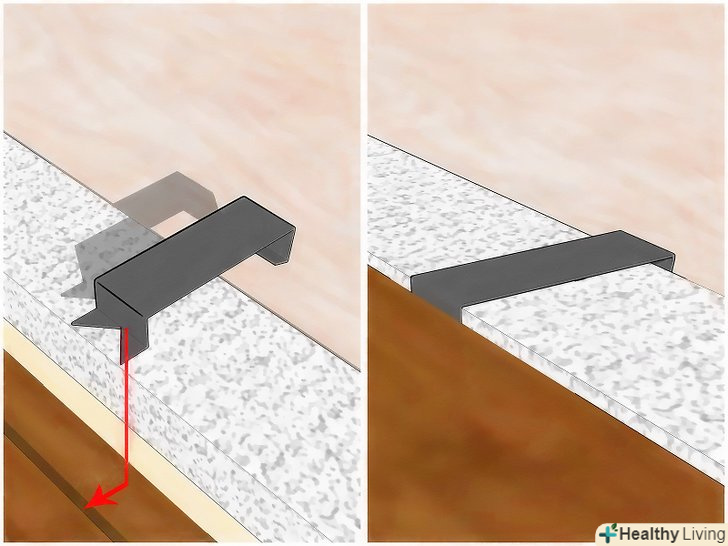 Healthy Living