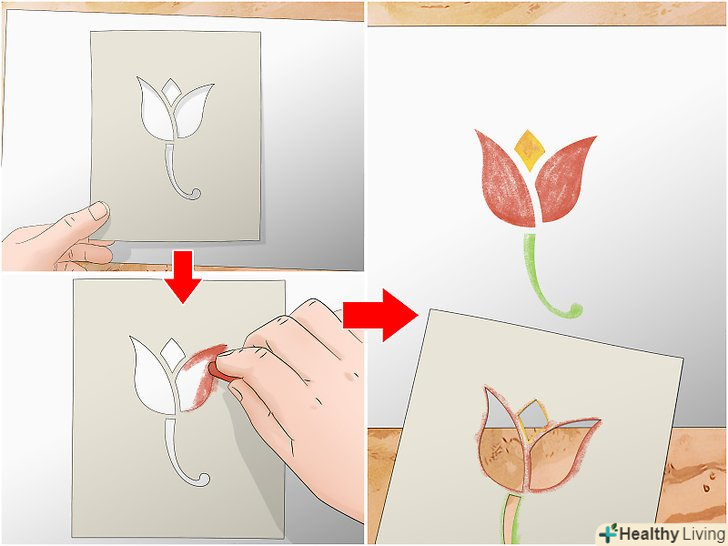 Healthy Living