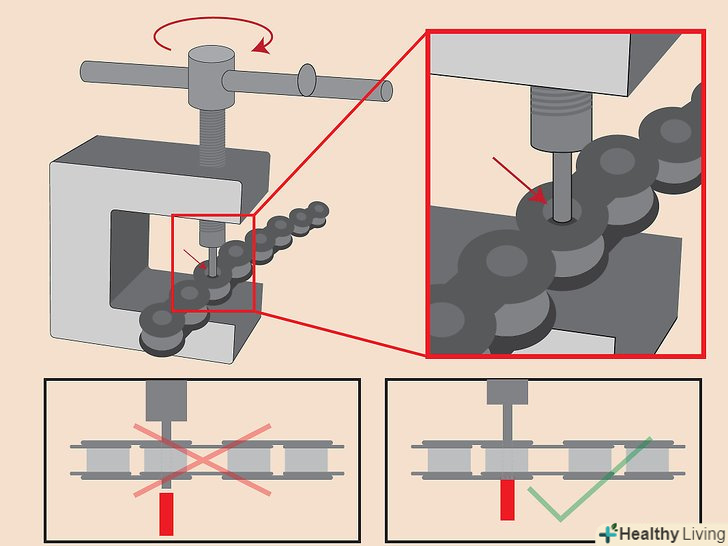 Healthy Living