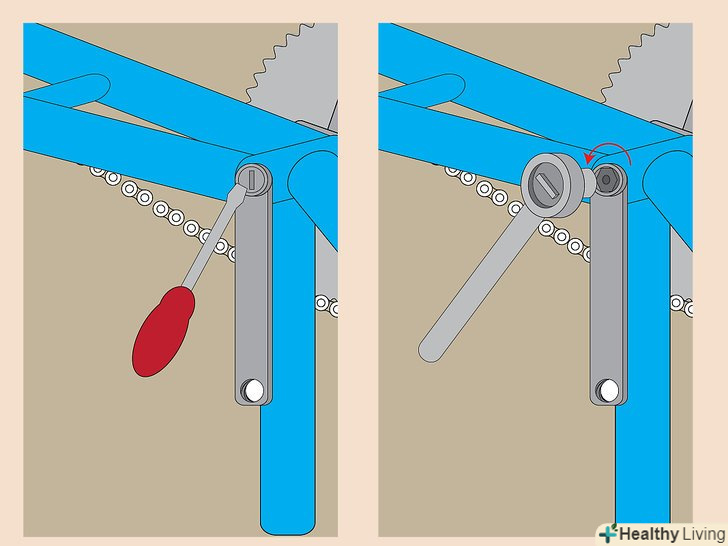 Healthy Living