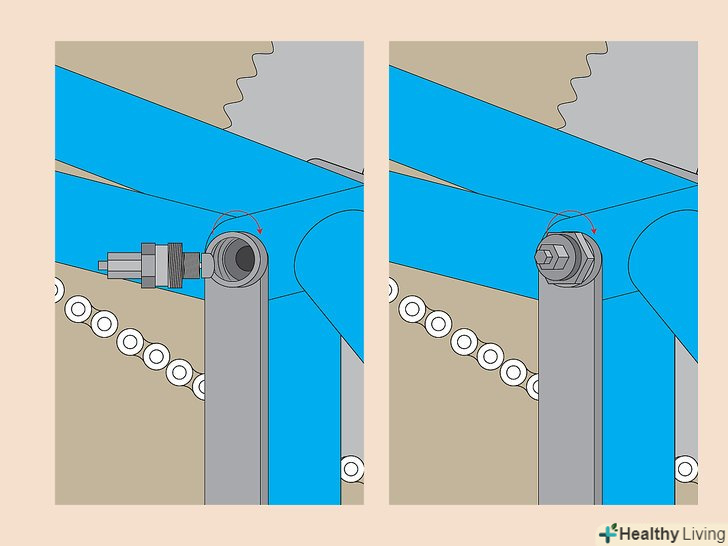 Healthy Living