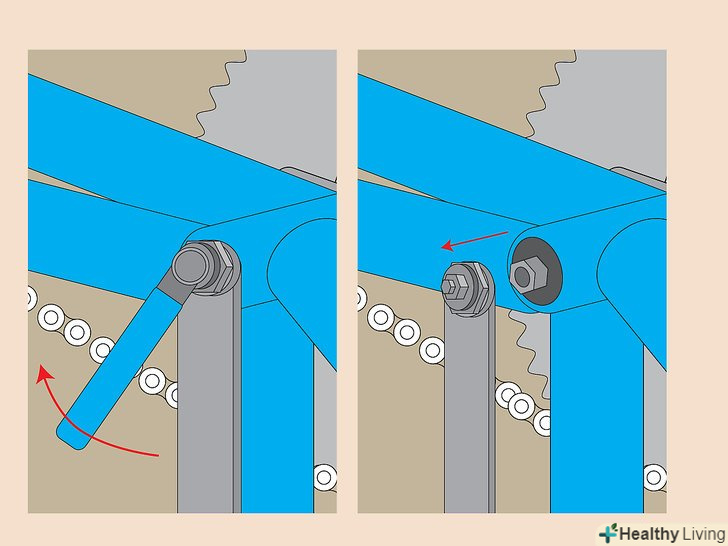 Healthy Living