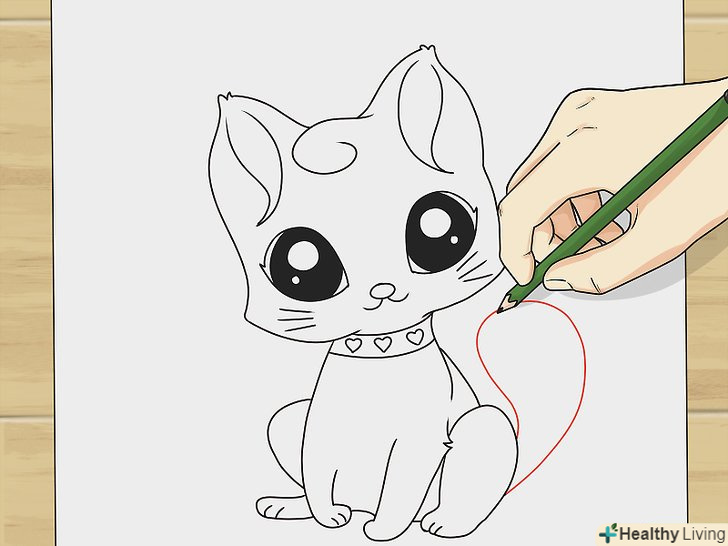 Healthy Living