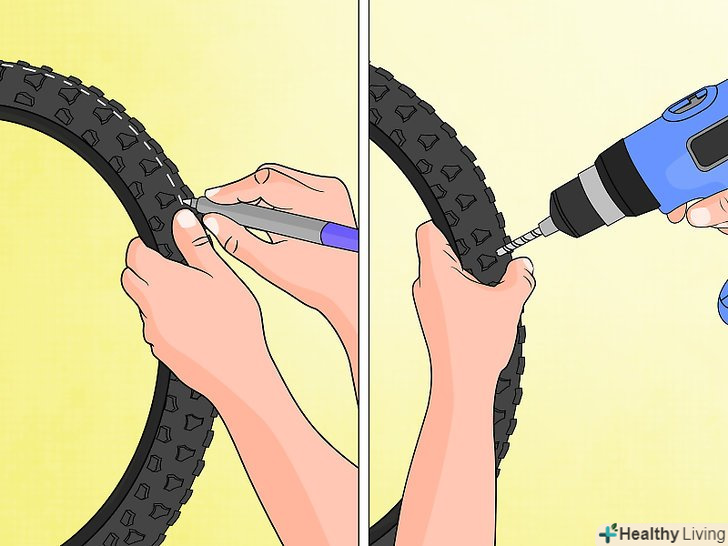 Healthy Living