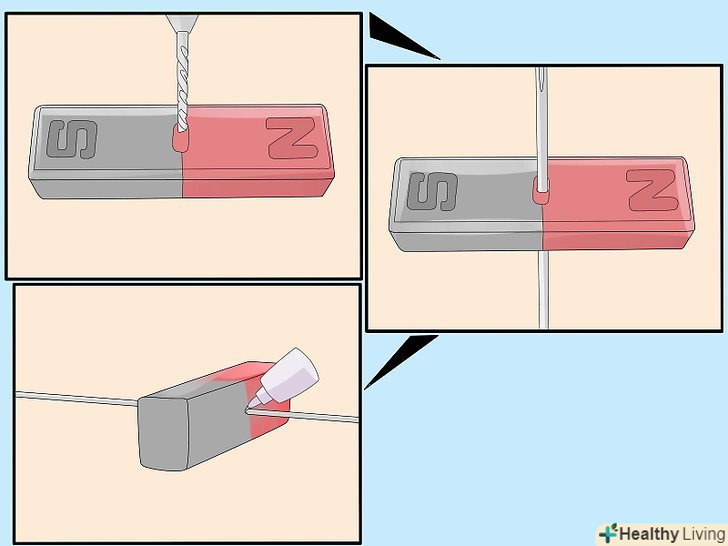 S N

S N

Healthy Living