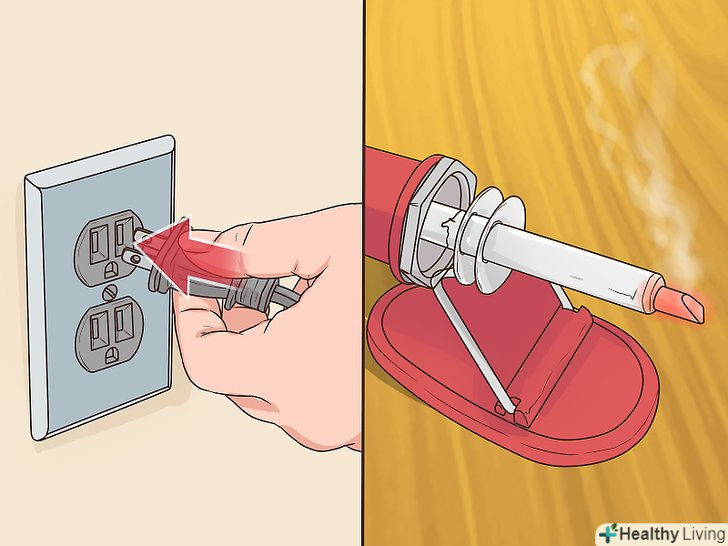 Healthy Living