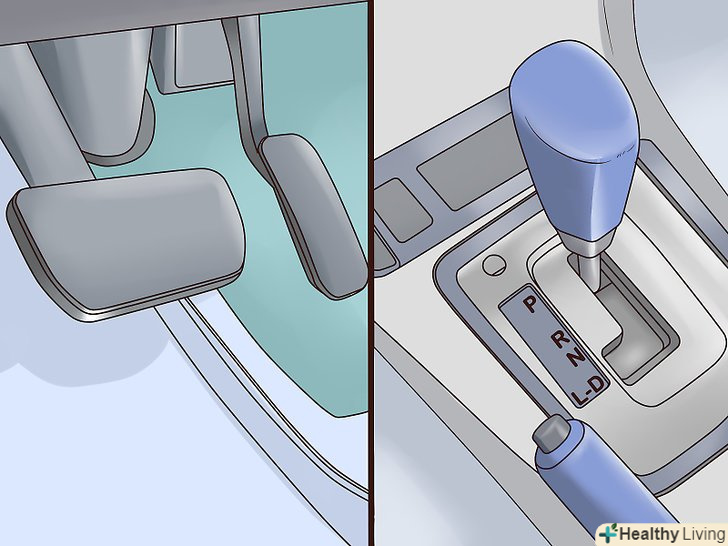 P
R
N
L-D

Healthy Living