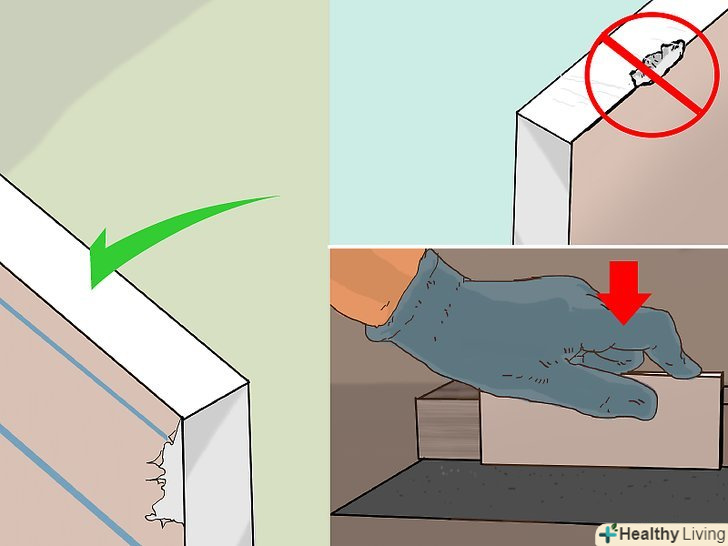 Healthy Living