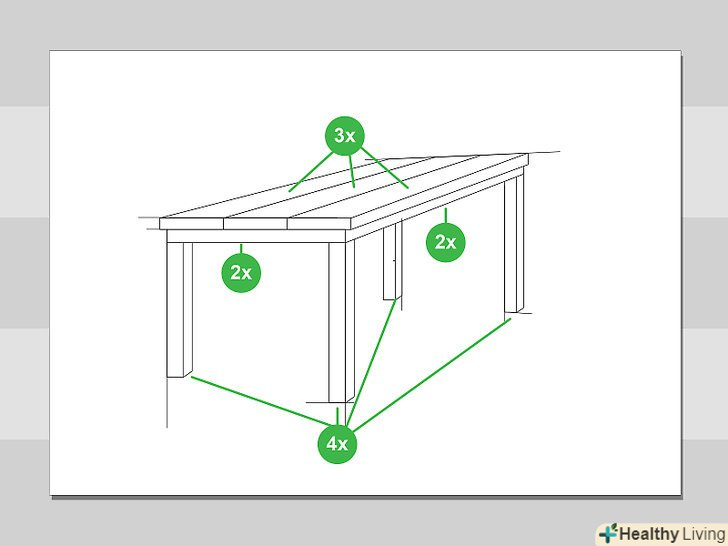 3x

2x

2x

4x

Healthy Living