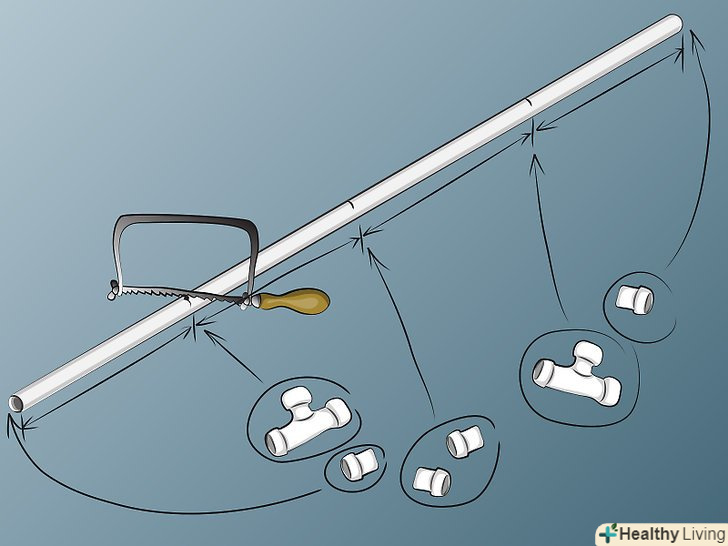 Healthy Living