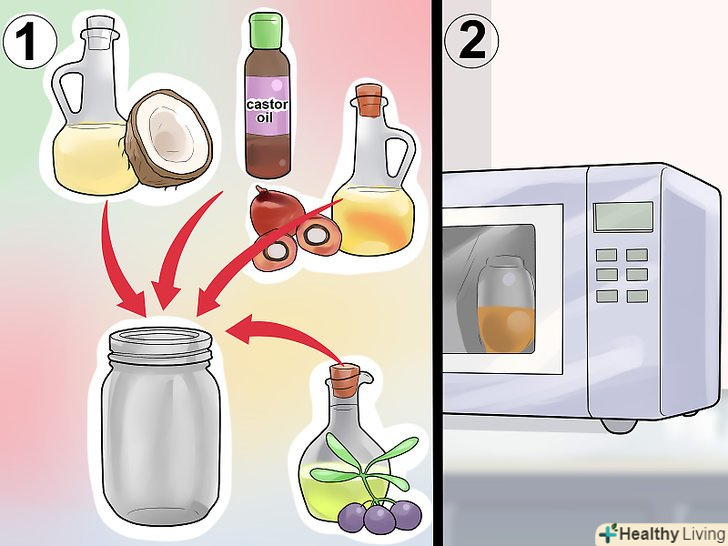 1

castor oil

2

Healthy Living