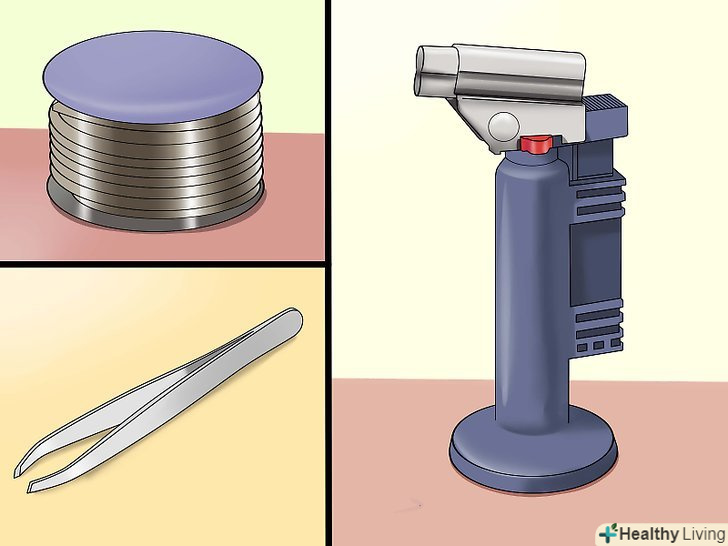 Healthy Living