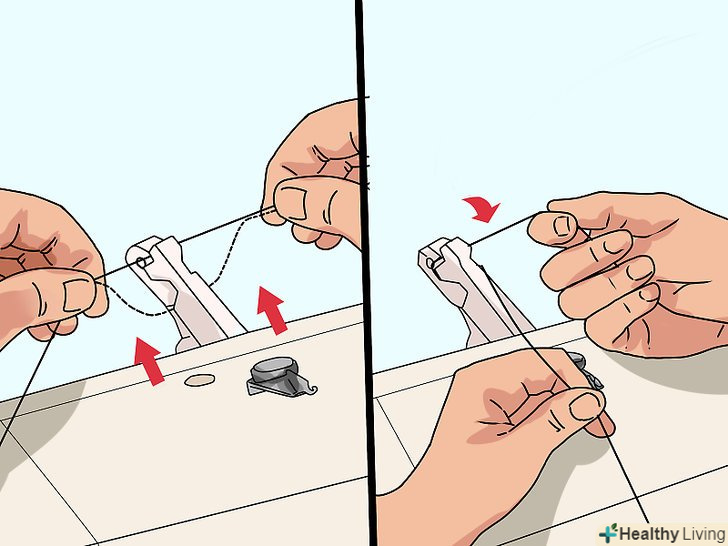 Healthy Living