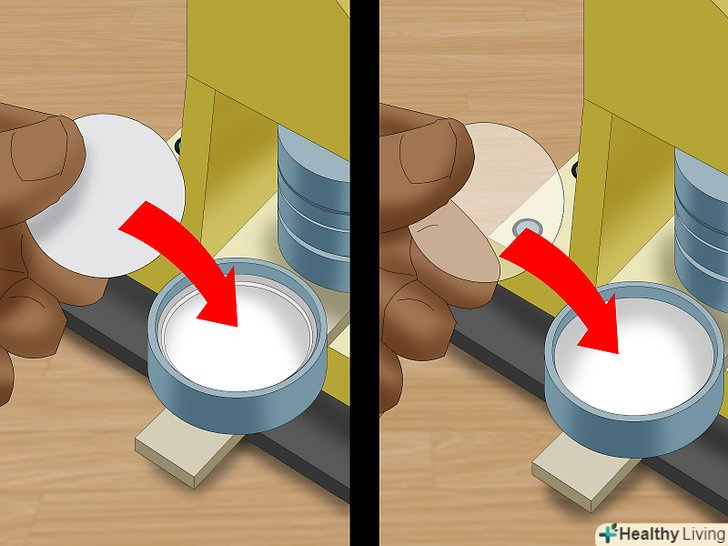 Healthy Living