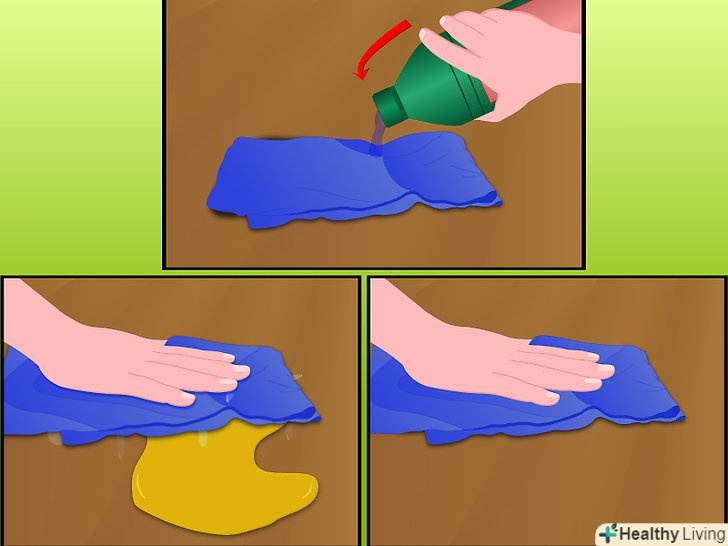 Healthy Living