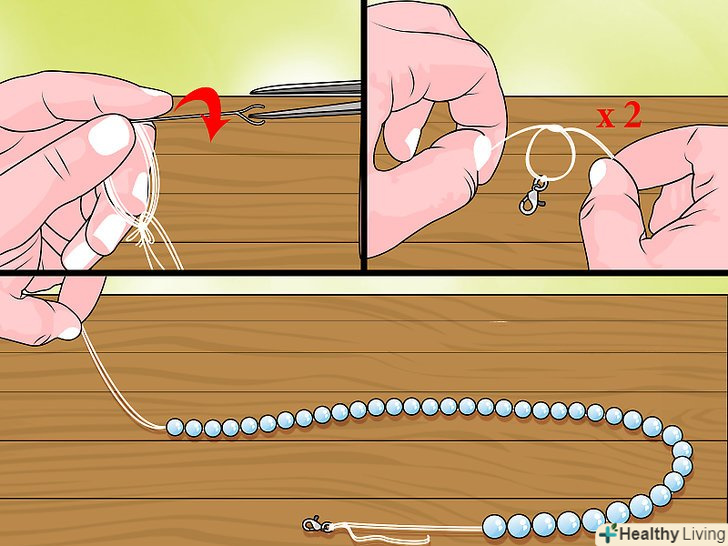 x 2

Healthy Living