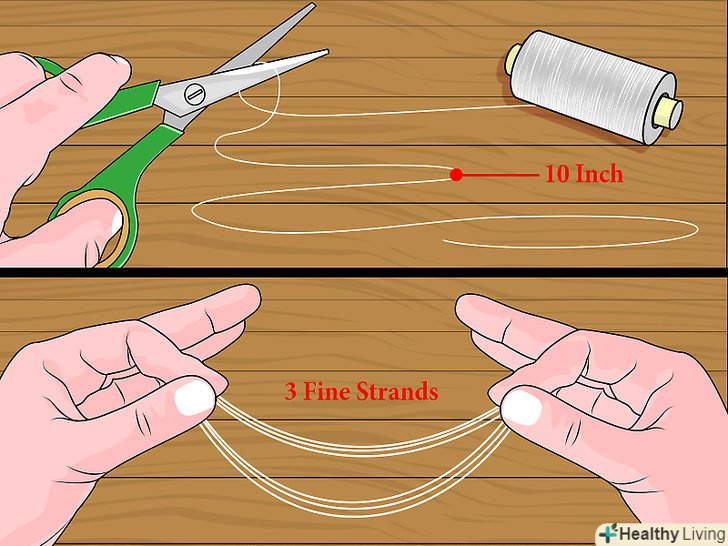 10 Inch

3 Fine Strands

Healthy Living