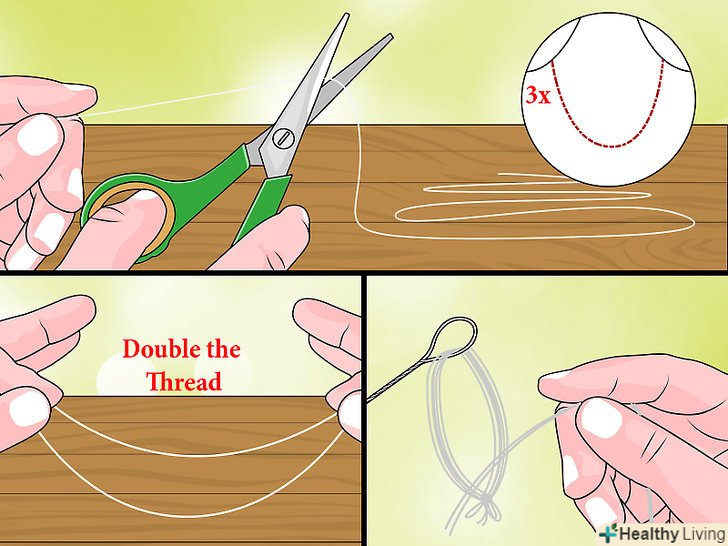 3x

Double the Thread

Healthy Living