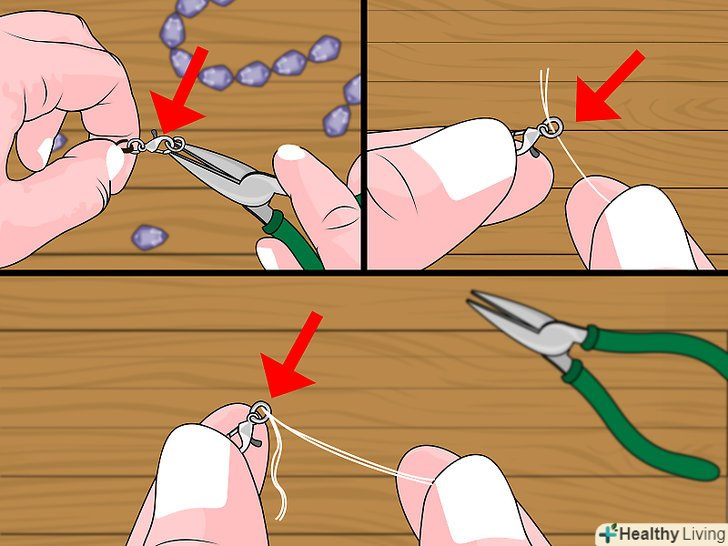 Healthy Living