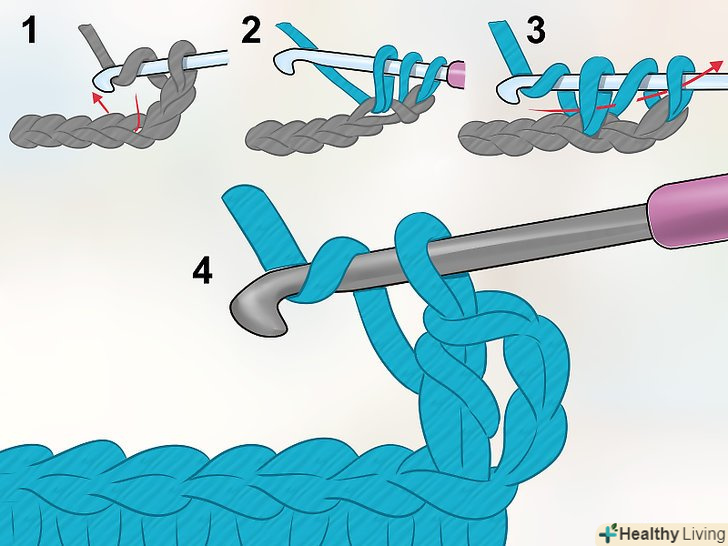 1
2
3
4
Healthy Living