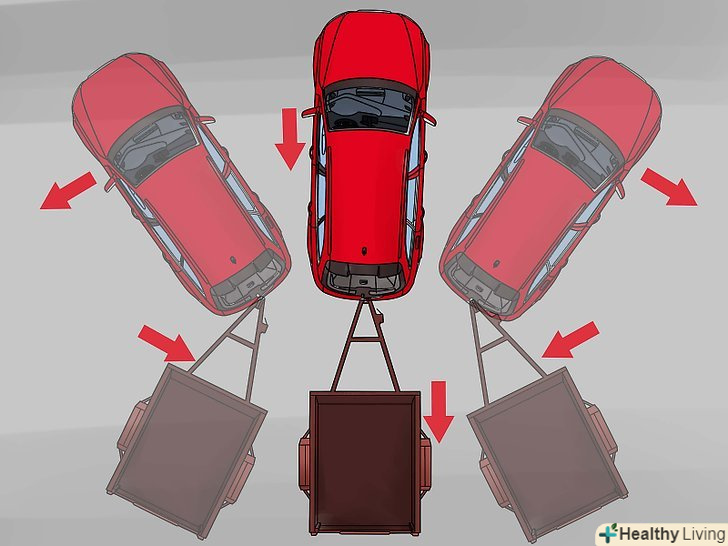 Healthy Living