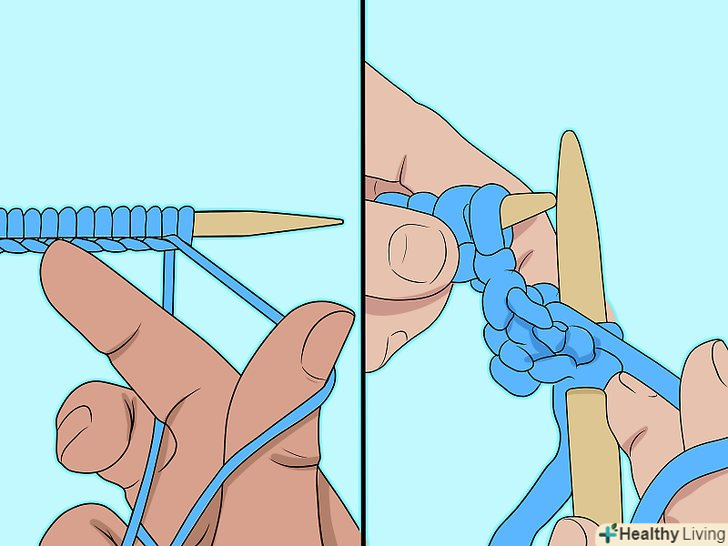 Healthy Living