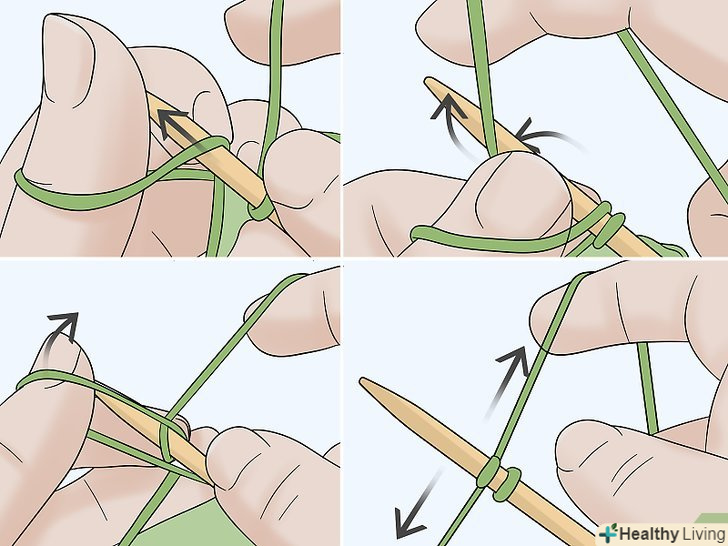 Healthy Living