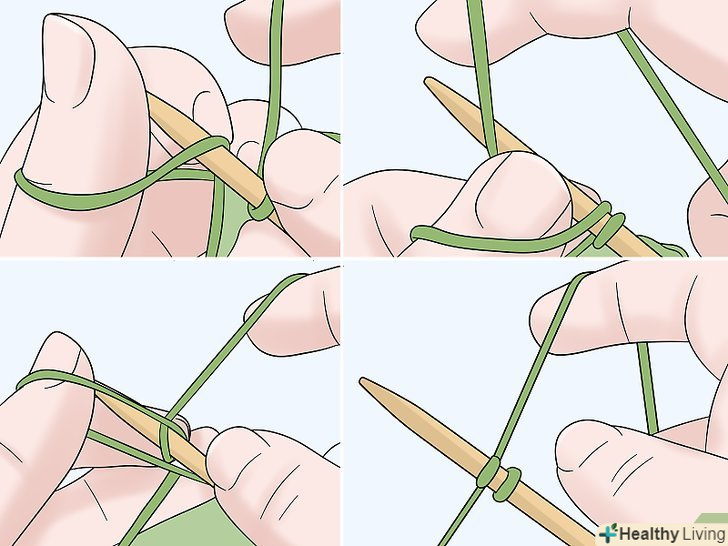 Healthy Living