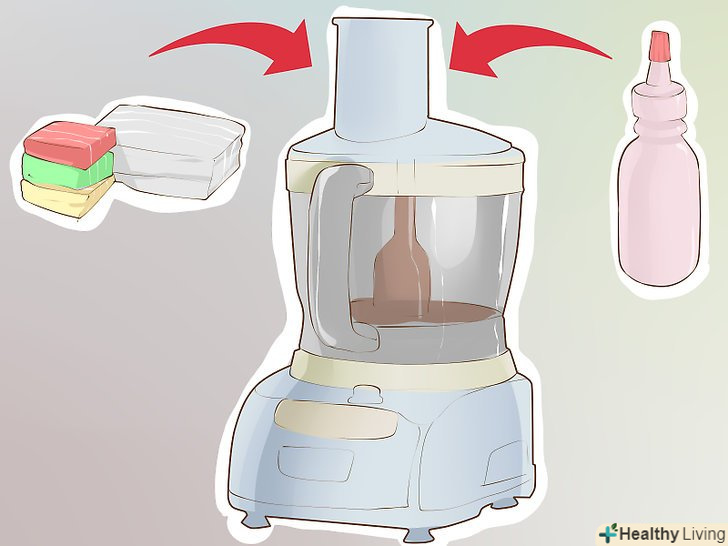 Healthy Living