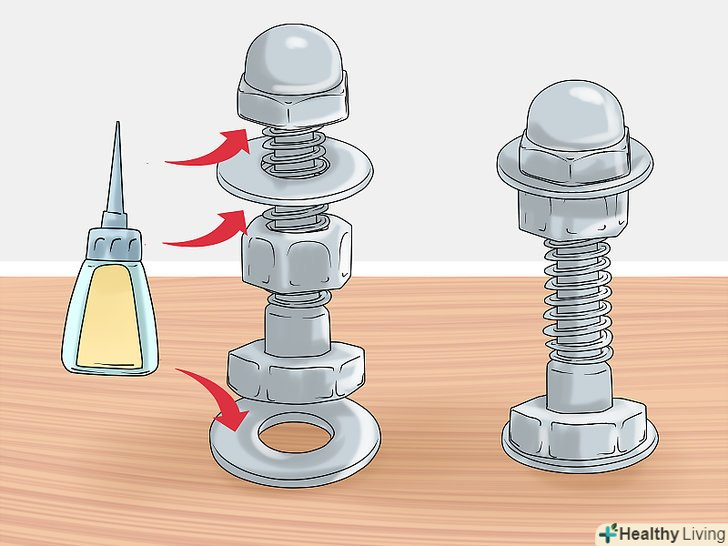 Healthy Living