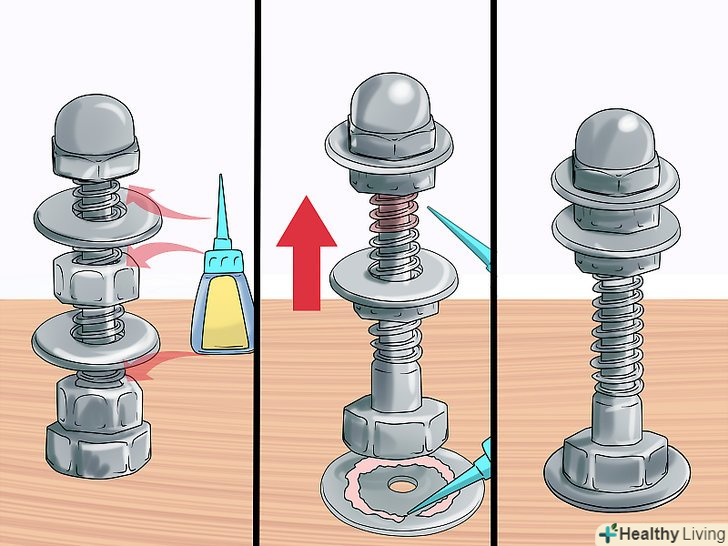 Healthy Living