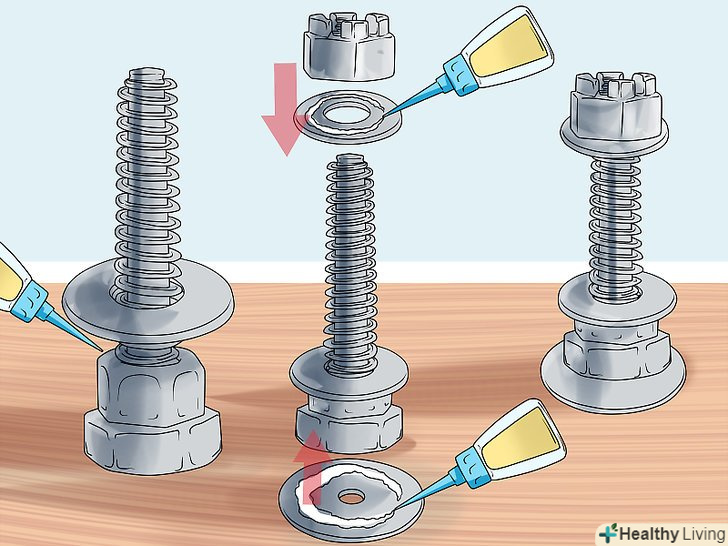 Healthy Living