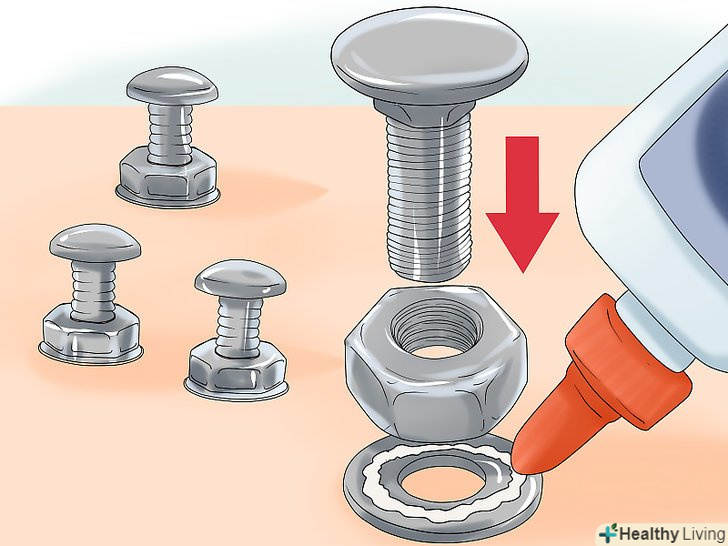 Healthy Living