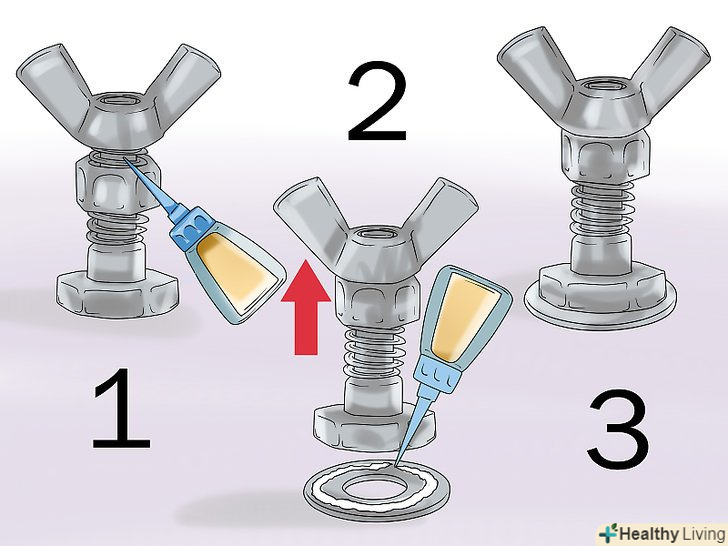 2

1

3

Healthy Living