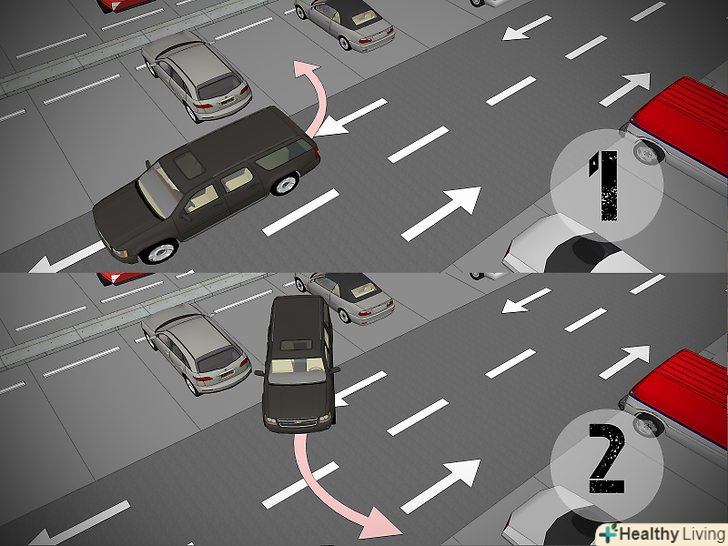 1

2

Healthy Living