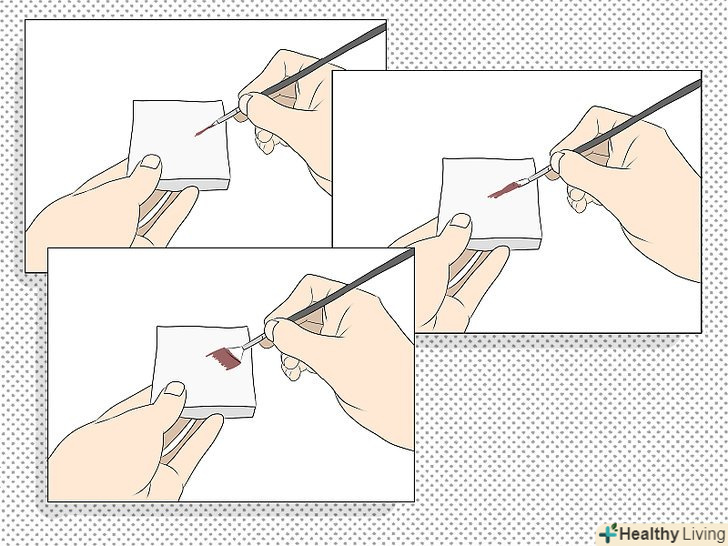 Healthy Living