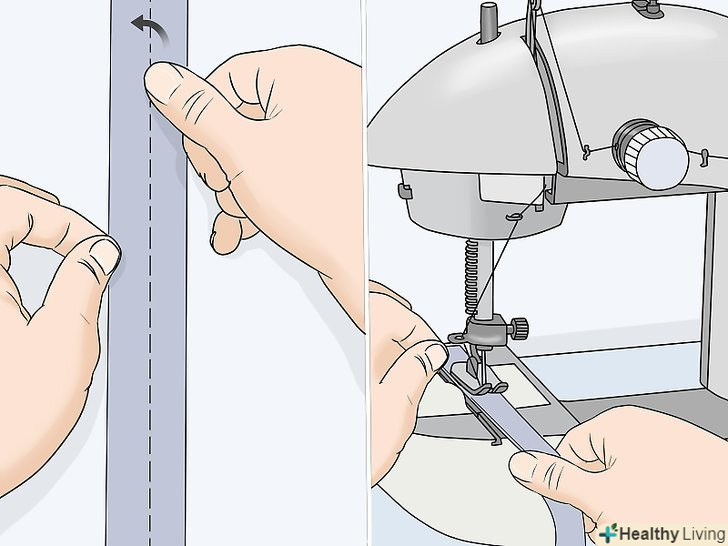 Healthy Living